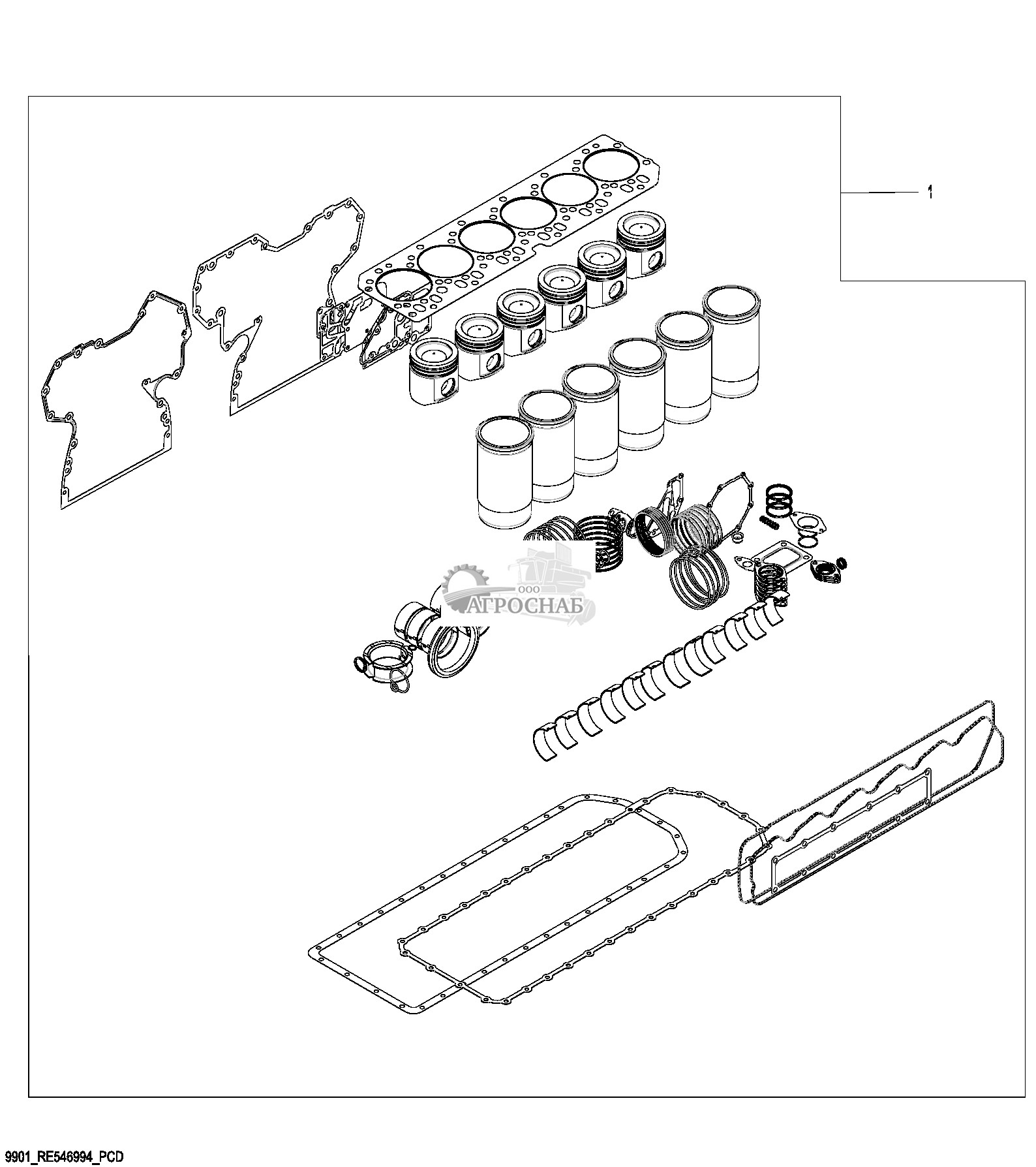 1

ООО
АГРОСНАБ

9901_RE546994_PCD